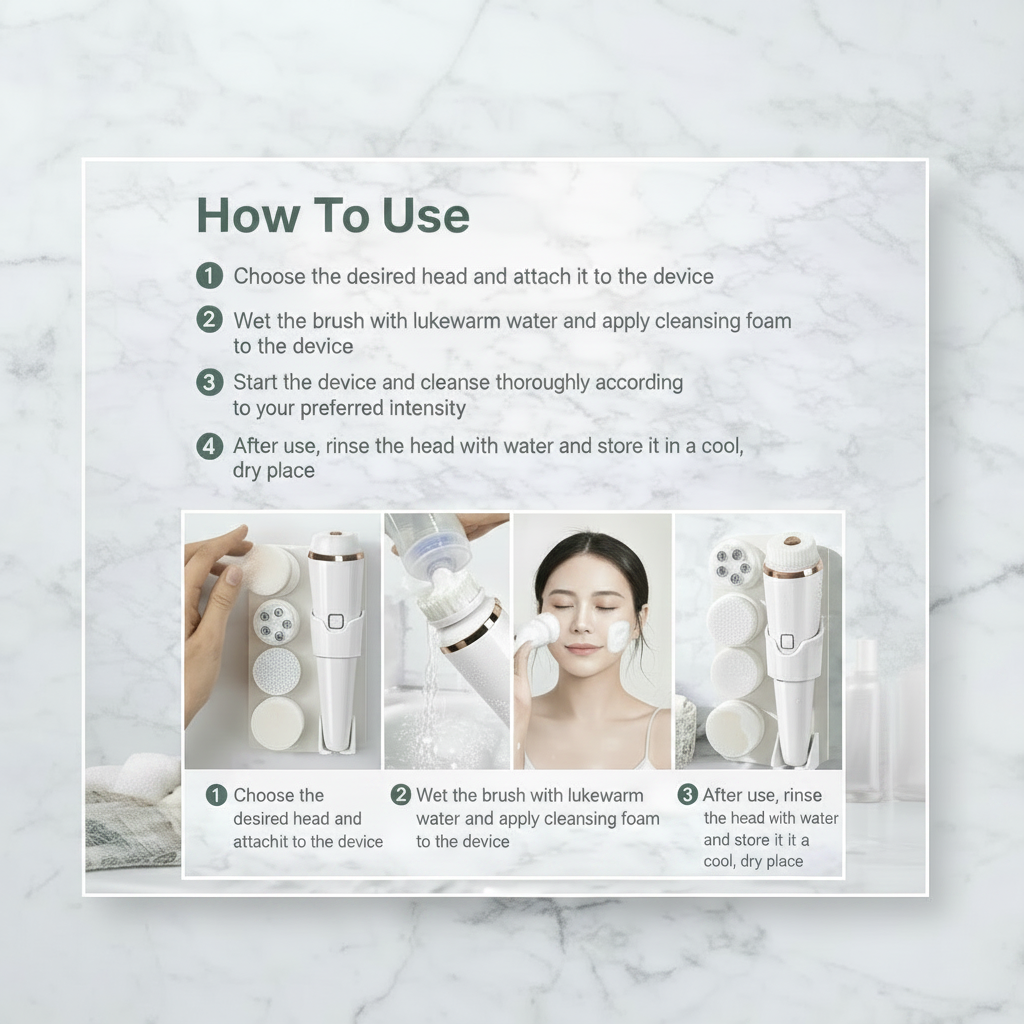 How To Use

1 Choose the desired head and attach it to the device

2 Wet the brush with lukewarm water and apply cleansing foam to the device

3 Start the device and cleanse thoroughly according to your preferred intensity

4 After use, rinse the head with water and store it in a cool, dry place

1 Choose the desired head and attachit to the device

2 Wet the brush with lukewarm water and apply cleansing foam to the device

3 After use, rinse the head with water and store it it a cool, dry place